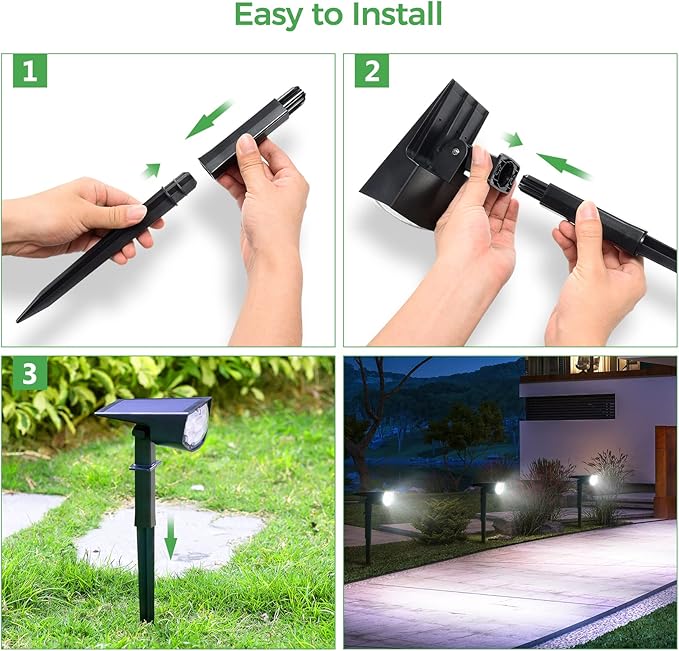 Easy to Install

1

2

3